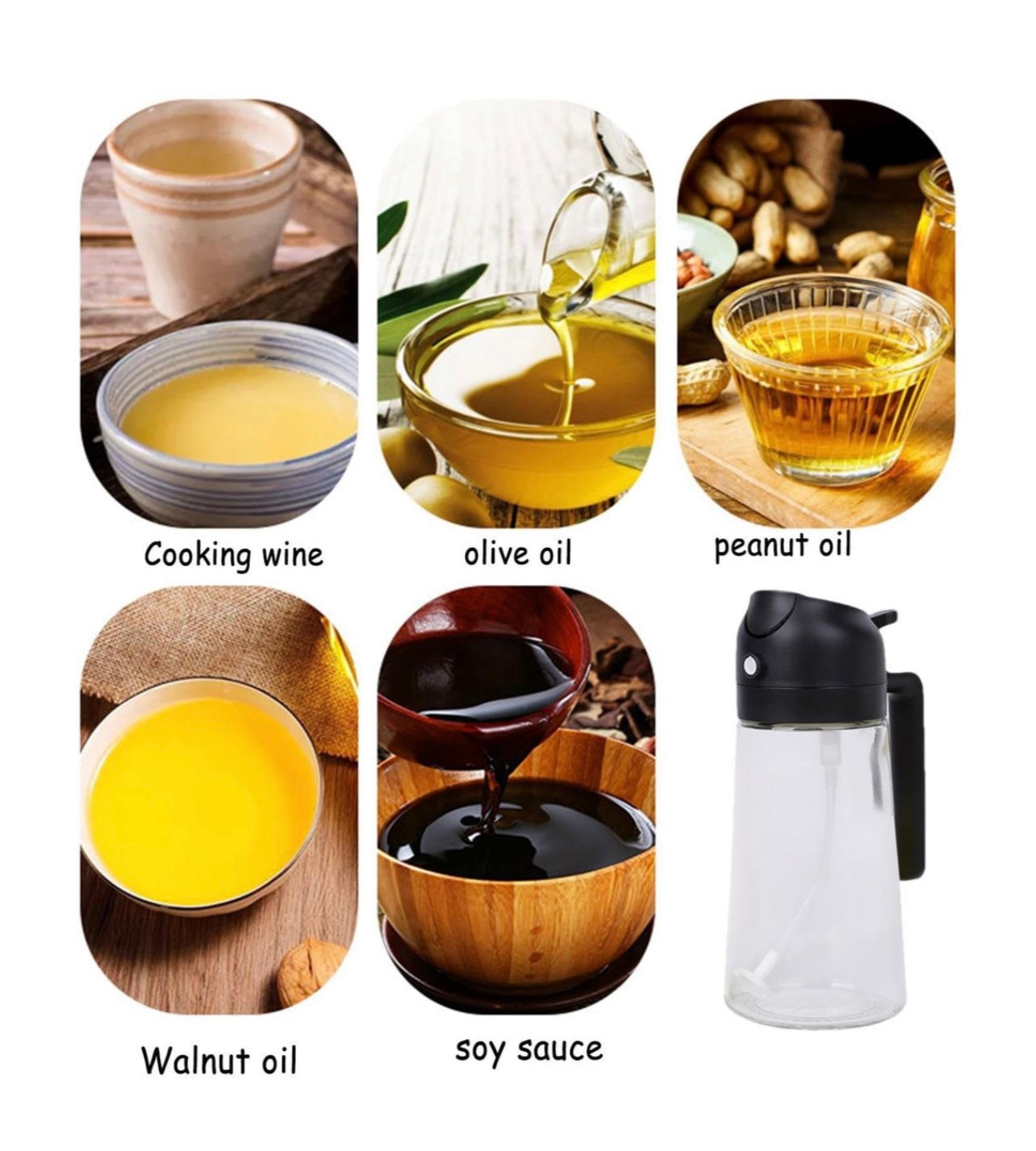 Cooking wine

olive oil

peanut oil

Walnut oil

soy sauce